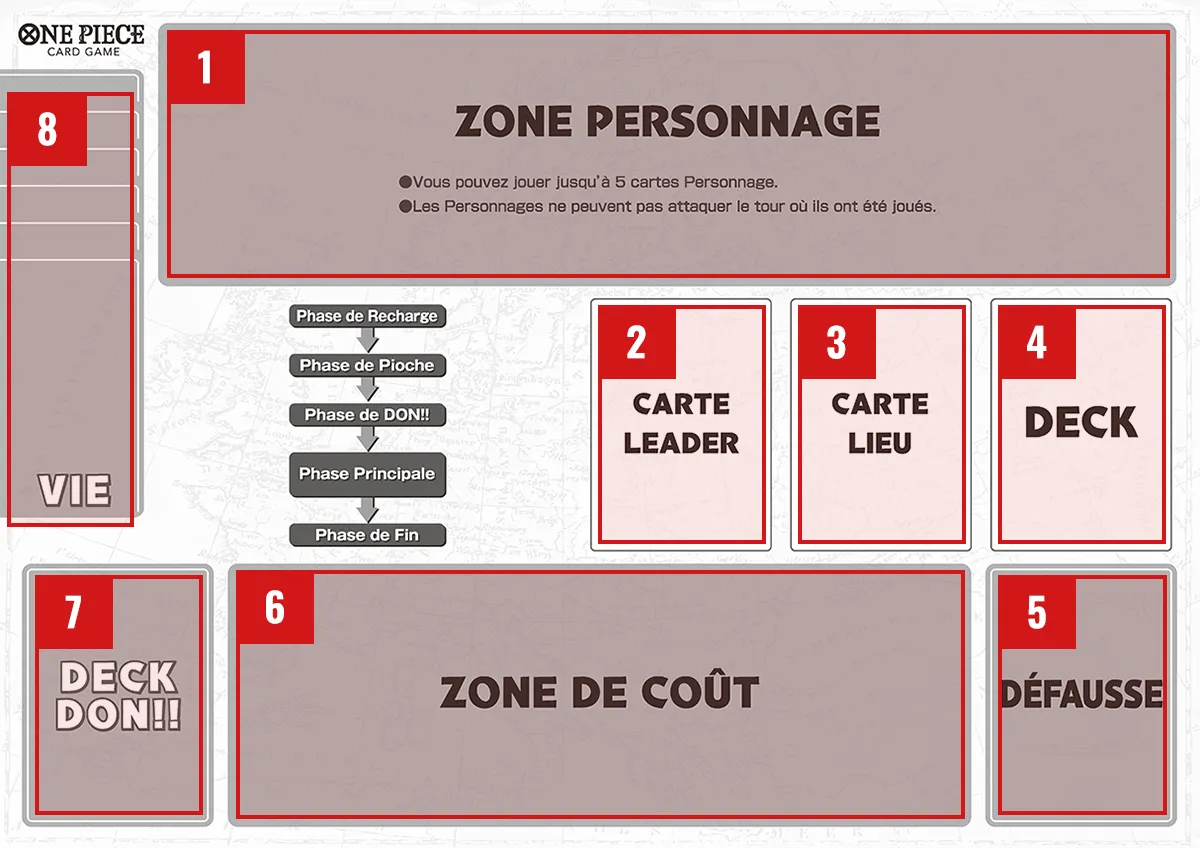 ONE PIECE
CARD GAME

1

ZONE PERSONNAGE

●Vous pouvez jouer jusqu'à 5 cartes Personnage.
●Les Personnages ne peuvent pas attaquer le tour où ils ont été joués.

8

VIE

Phase de Recharge
Phase de Pioche
Phase de DON!!
Phase Principale
Phase de Fin

2

CARTE LEADER

3

CARTE LIEU

4

DECK

7

DECK DON!!

6

ZONE DE COÛT

5

DÉFAUSSE